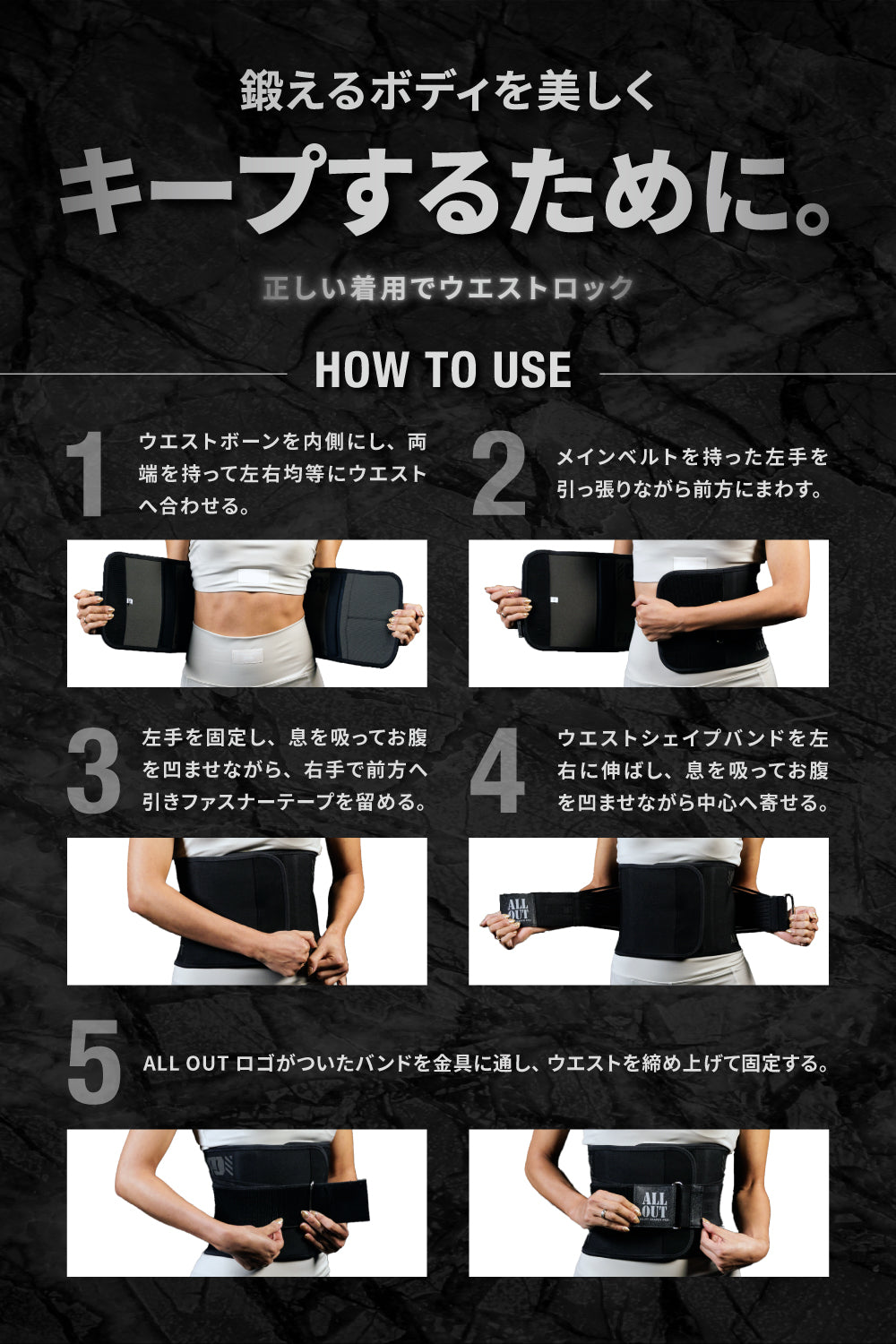 鍛えるボディを美しく

キープするために。

正しい着用でウエストロック

HOW TO USE

1 ウエストボーンを内側にし、両端を持って左右均等にウエストへ合わせる。

2 メインベルトを持った左手を引っ張りながら前方にまわす。

3 左手を固定し、息を吸ってお腹を凹ませながら、右手で前方へ引きファスナーテープを留める。

4 ウエストシェイプバンドを左右に伸ばし、息を吸ってお腹を凹ませながら中心へ寄せる。

ALL OUT

5 ALL OUT ロゴがついたバンドを金具に通し、ウエストを締め上げて固定する。

ALL OUT