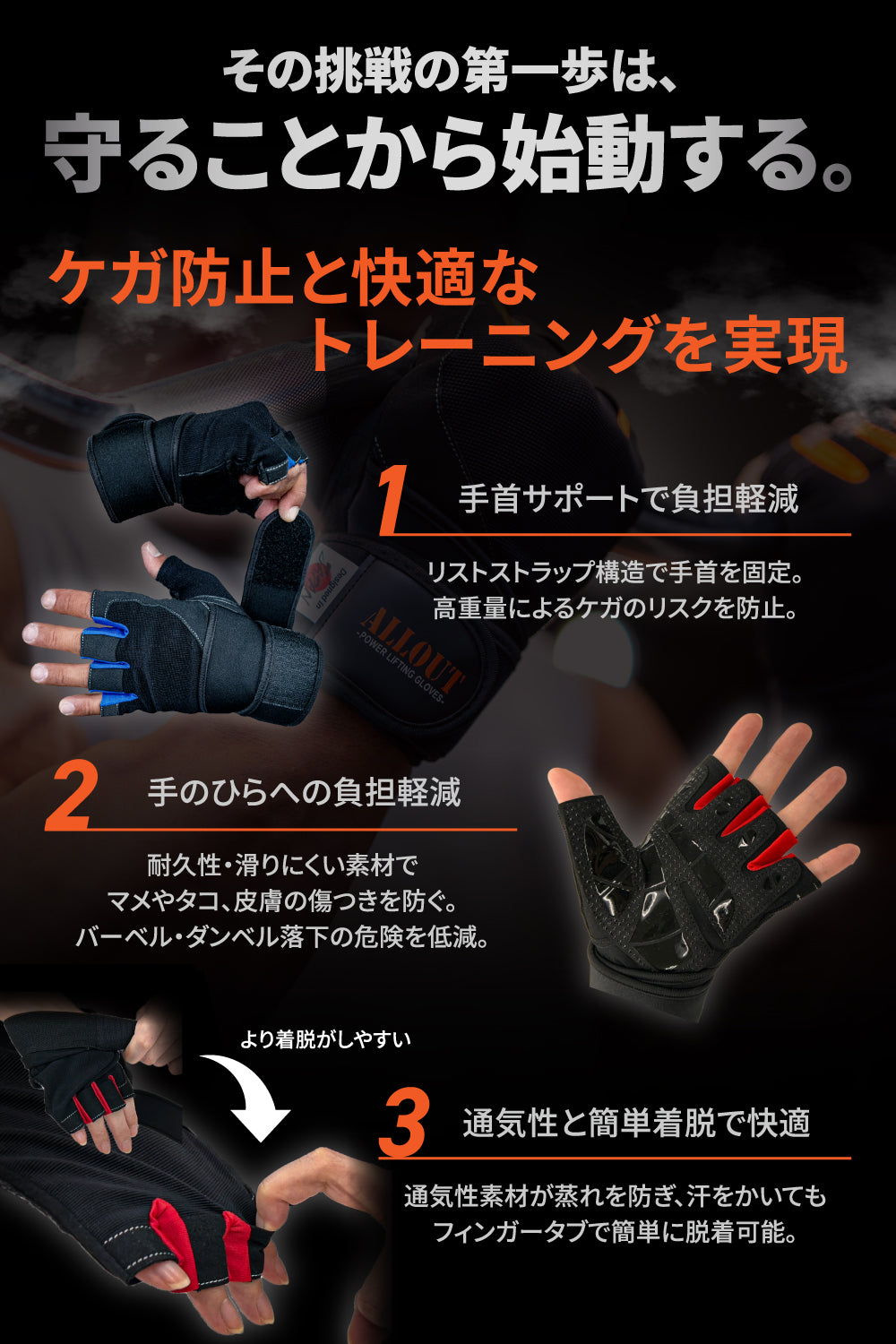 その挑戦の第一歩は、
守ることから始動する。

ケガ防止と快適な
トレーニングを実現

1 手首サポートで負担軽減

リストストラップ構造で手首を固定。
高重量によるケガのリスクを防止。

Designed in

ALLOUT
-POWER LIFTING GLOVES-

2 手のひらへの負担軽減

耐久性・滑りにくい素材で
マメやタコ、皮膚の傷つきを防ぐ。
バーベル・ダンベル落下の危険を低減。

より着脱がしやすい

3 通気性と簡単着脱で快適

通気性素材が蒸れを防ぎ、汗をかいても
フィンガータブで簡単に脱着可能。