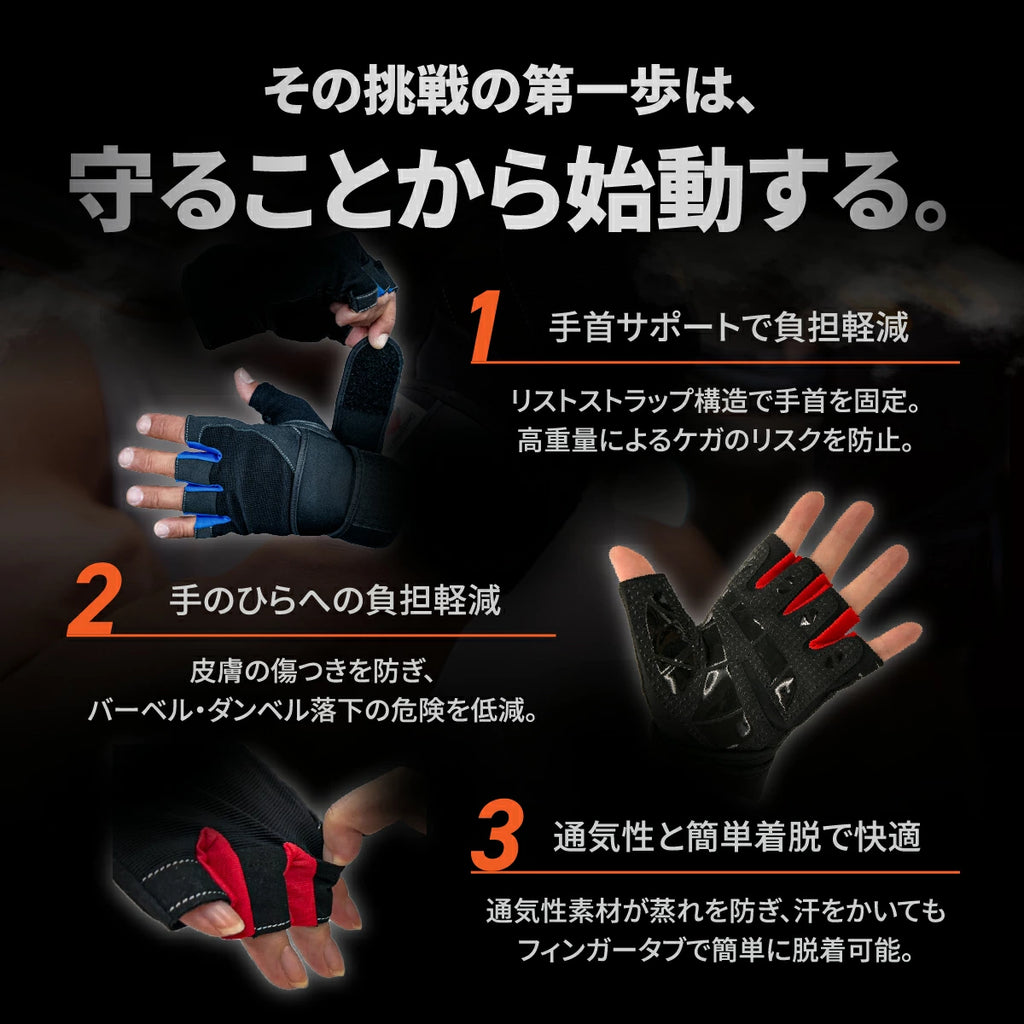 その挑戦の第一歩は、
守ることから始動する。

1 手首サポートで負担軽減

リストストラップ構造で手首を固定。
高重量によるケガのリスクを防止。

2 手のひらへの負担軽減

皮膚の傷つきを防ぎ、
バーベル・ダンベル落下の危険を低減。

3 通気性と簡単着脱で快適

通気性素材が蒸れを防ぎ、汗をかいても
フィンガータブで簡単に脱着可能。