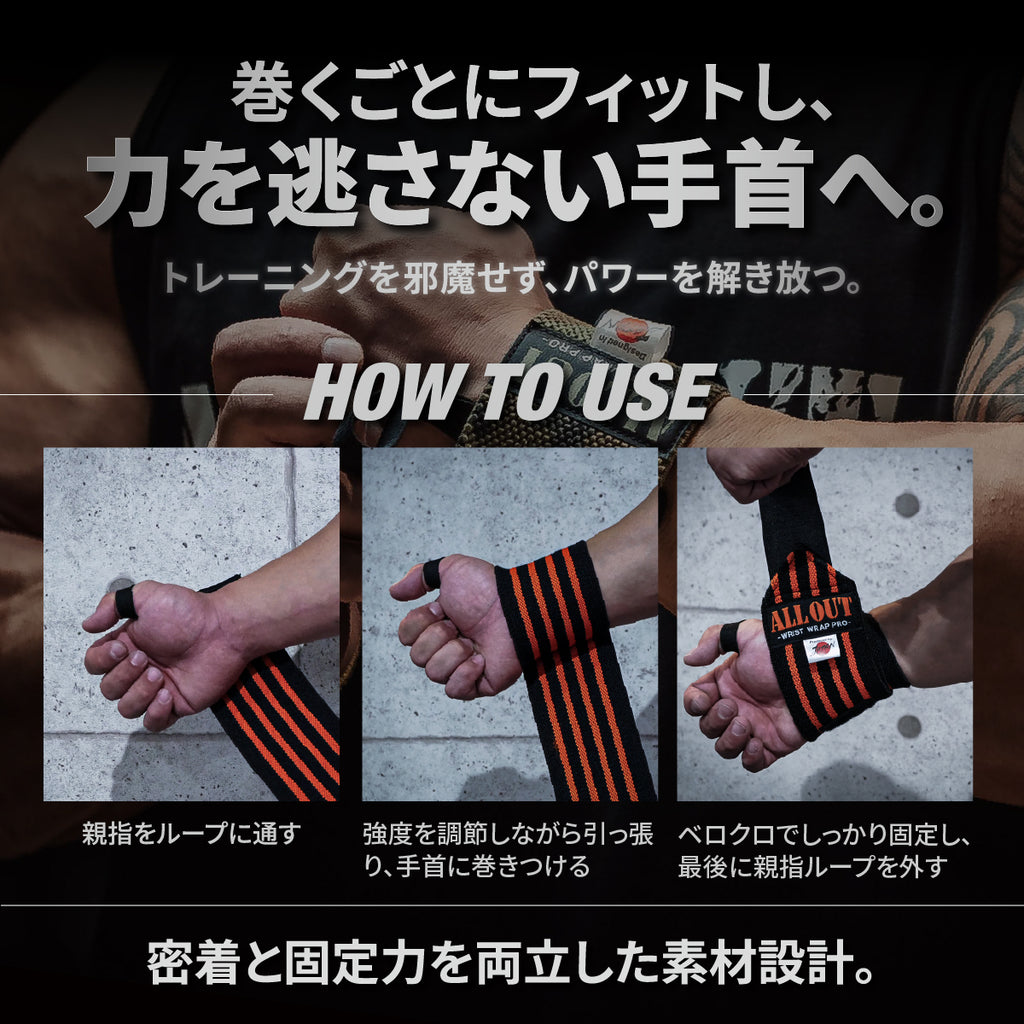 巻くごとにフィットし、
力を逃さない手首へ。

トレーニングを邪魔せず、パワーを解き放つ。

HOW TO USE

ALL OUT
WRIST WRAP PRO

親指をループに通す

強度を調節しながら引っ張り、手首に巻きつける

ベロクロでしっかり固定し、最後に親指ループを外す

密着と固定力を両立した素材設計。