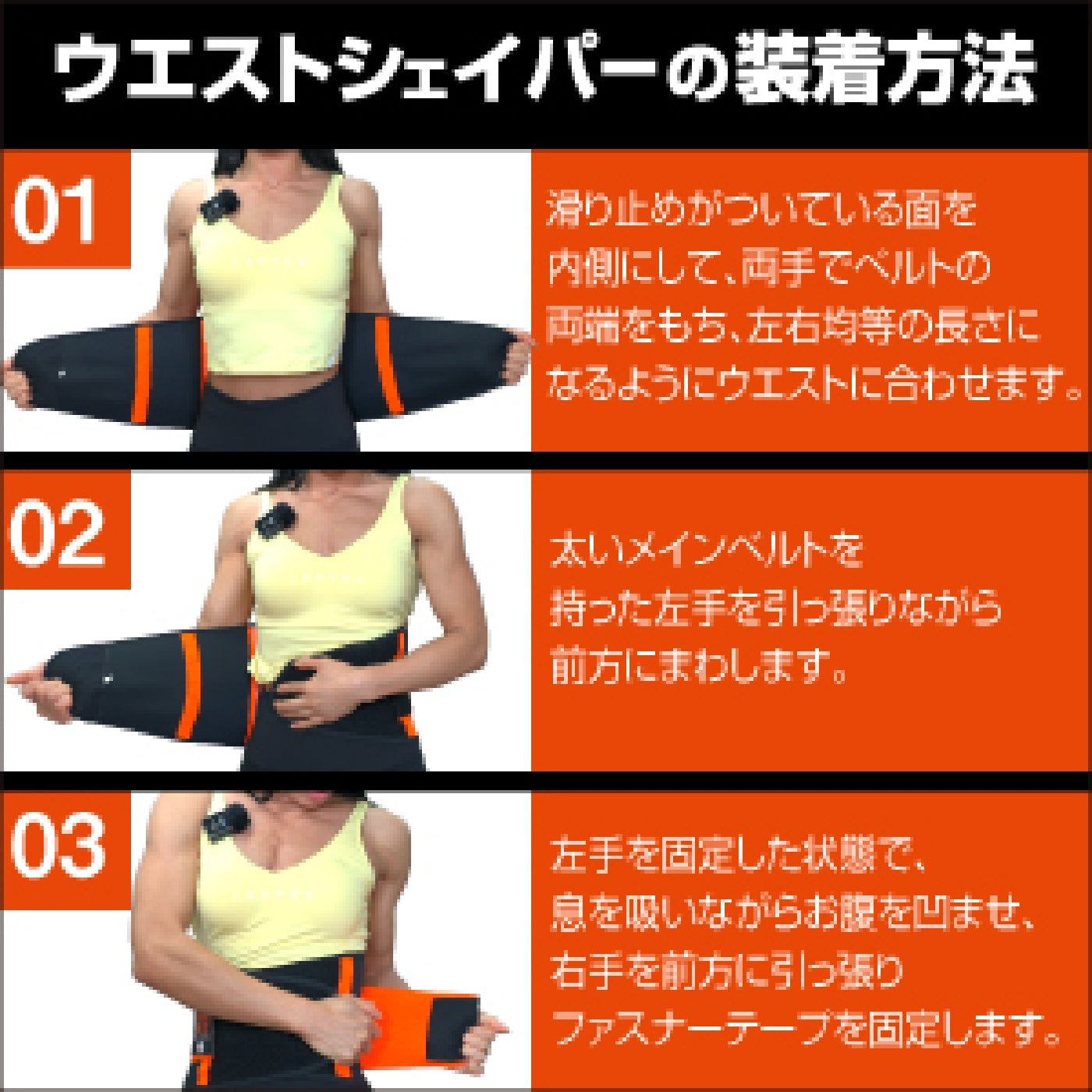 ウエストシェイパーの装着方法

01

滑り止めがついている面を内側にして、両手でベルトの両端をもち、左右均等の長さになるようにウエストに合わせます。

02

太いメインベルトを持った左手を引っ張りながら前方にまわします。

03

左手を固定した状態で、息を吸いながらお腹を凹ませ、右手を前方に引っ張りファスナーテープを固定します。