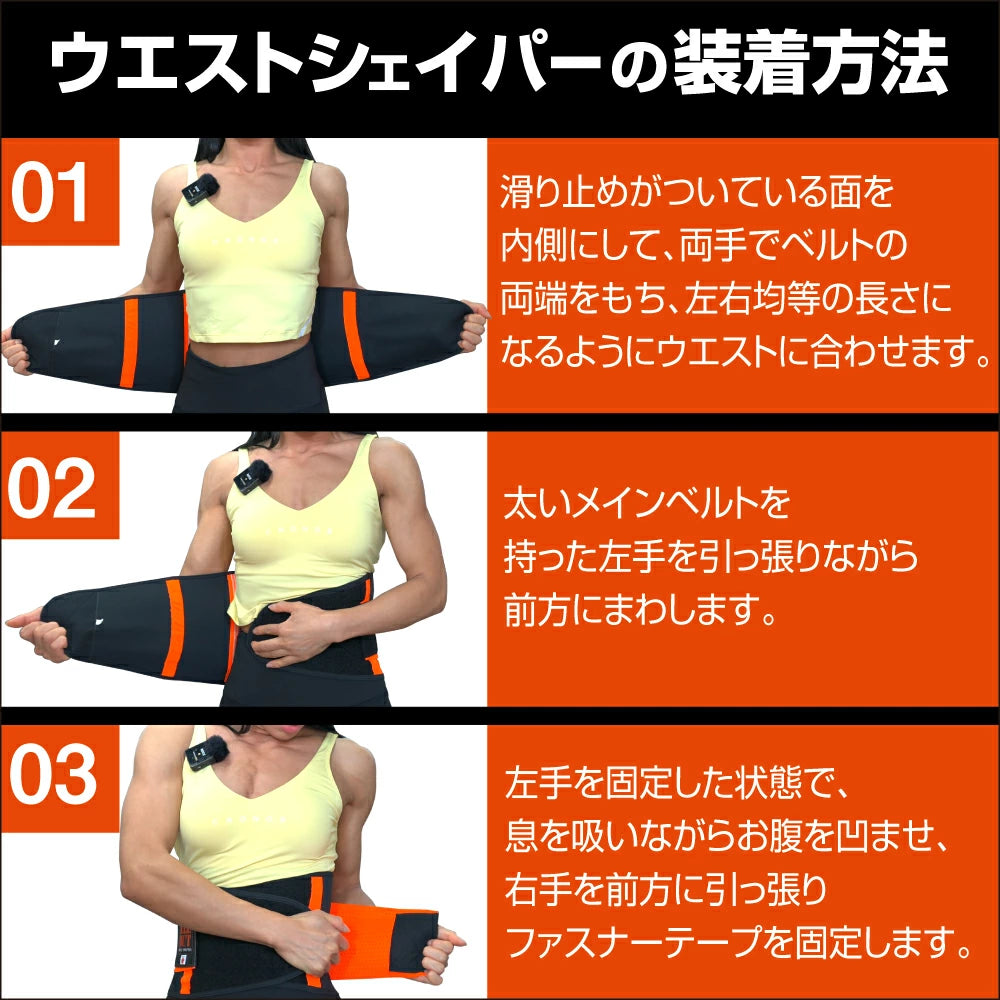 ウエストシェイパーの装着方法

01

滑り止めがついている面を内側にして、両手でベルトの両端をもち、左右均等の長さになるようにウエストに合わせます。

02

太いメインベルトを持った左手を引っ張りながら前方にまわします。

03

左手を固定した状態で、息を吸いながらお腹を凹ませ、右手を前方に引っ張りファスナーテープを固定します。